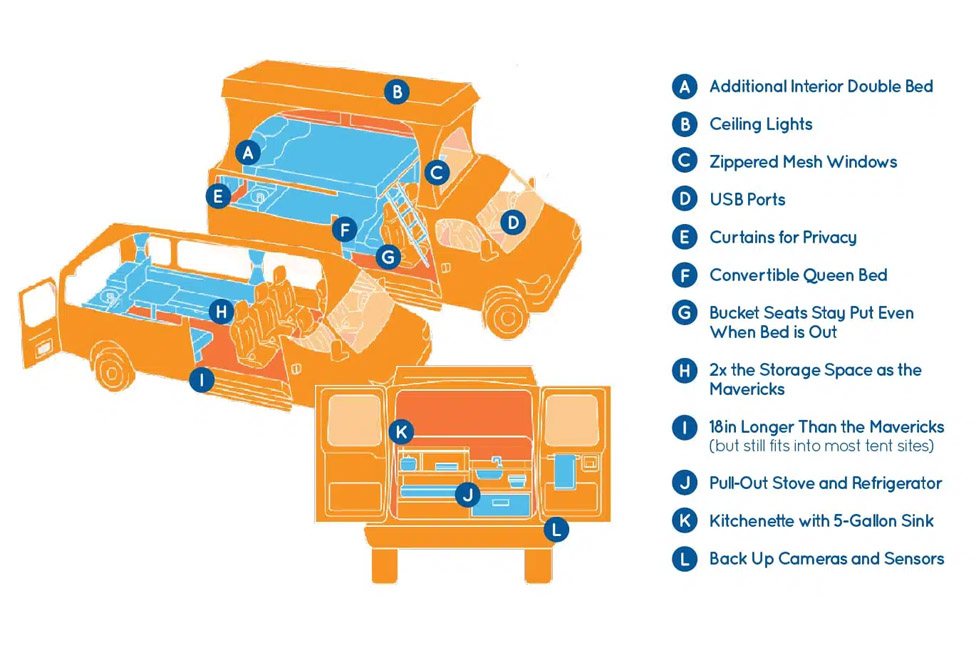 B
A
C
E
D
F
G
H
I
K
J
L

A Additional Interior Double Bed

B Ceiling Lights

C Zippered Mesh Windows

D USB Ports

E Curtains for Privacy

F Convertible Queen Bed

G Bucket Seats Stay Put Even When Bed is Out

H 2x the Storage Space as the Mavericks

I 18in Longer Than the Mavericks (but still fits into most tent sites)

J Pull-Out Stove and Refrigerator

K Kitchenette with 5-Gallon Sink

L Back Up Cameras and Sensors