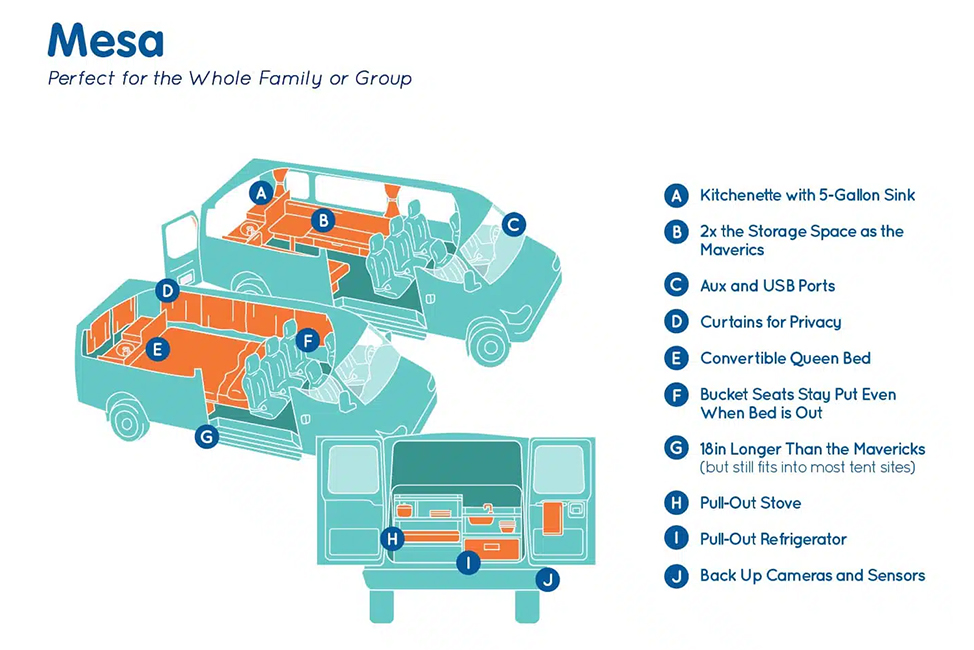 Mesa
Perfect for the Whole Family or Group

A
B
C
D
E
F
G
H
I
J

A Kitchenette with 5-Gallon Sink
B 2x the Storage Space as the Maverics
C Aux and USB Ports
D Curtains for Privacy
E Convertible Queen Bed
F Bucket Seats Stay Put Even When Bed is Out
G 18in Longer Than the Mavericks (but still fits into most tent sites)
H Pull-Out Stove
I Pull-Out Refrigerator
J Back Up Cameras and Sensors